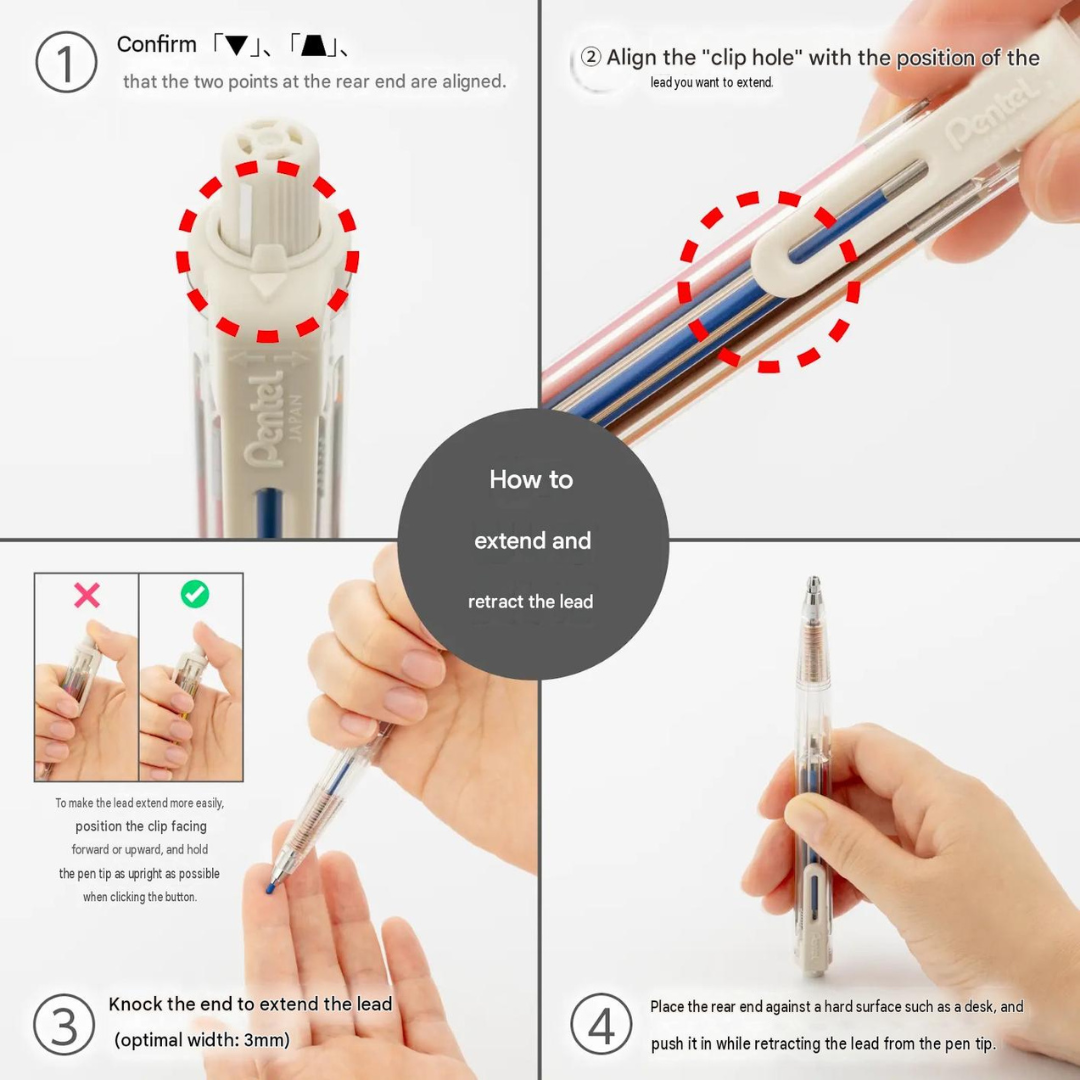 ① Confirm 「▼」、「▲」、
that the two points at the rear end are aligned.

Pentel JAPAN

② Align the "clip hole" with the position of the lead you want to extend.

Pentel

How to extend and retract the lead

To make the lead extend more easily, position the clip facing forward or upward, and hold the pen tip as upright as possible when clicking the button.

③ Knock the end to extend the lead (optimal width: 3mm)

④ Place the rear end against a hard surface such as a desk, and push it in while retracting the lead from the pen tip.