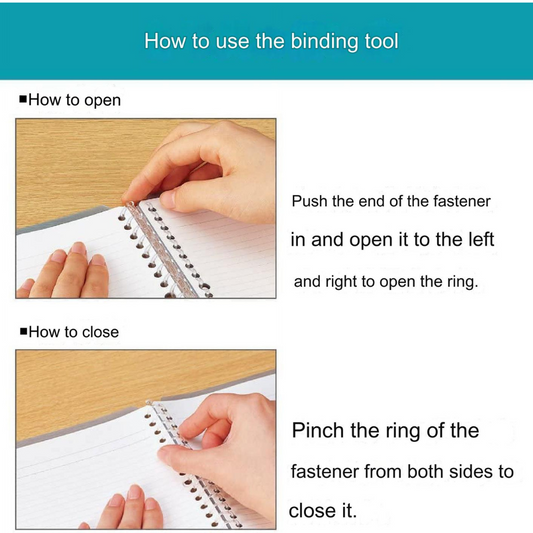 How to use the binding tool

■How to open

Push the end of the fastener in and open it to the left and right to open the ring.

■How to close

Pinch the ring of the fastener from both sides to close it.