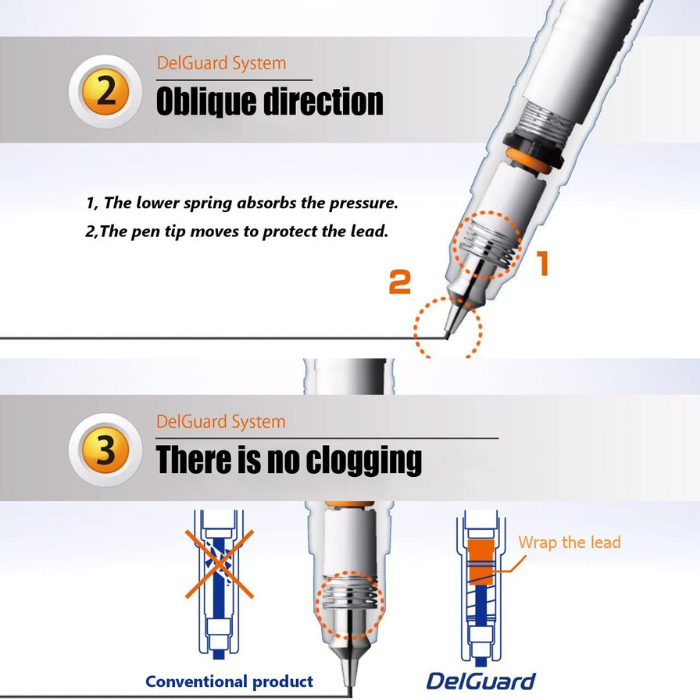 2

DelGuard System

Oblique direction

1, The lower spring absorbs the pressure.

2,The pen tip moves to protect the lead.

1

2

3

DelGuard System

There is no clogging

Wrap the lead

Conventional product

DelGuard