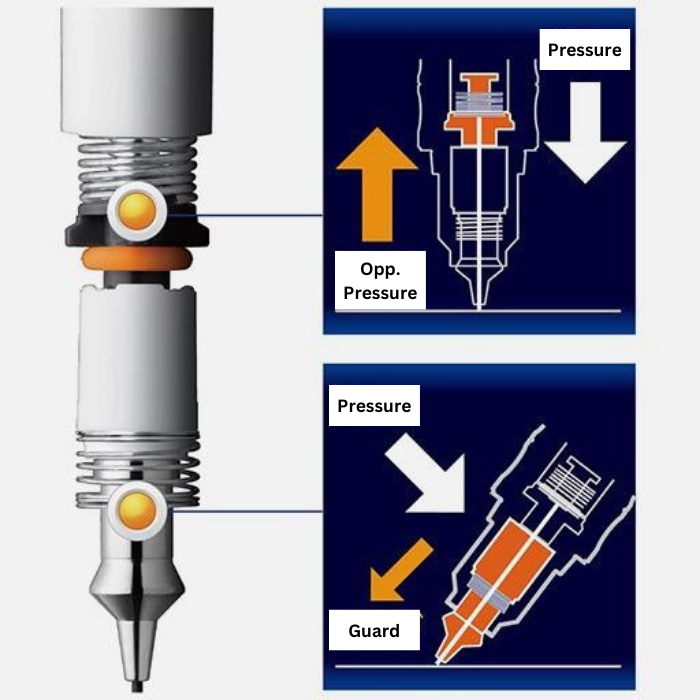 Pressure

Opp. Pressure

Pressure

Guard