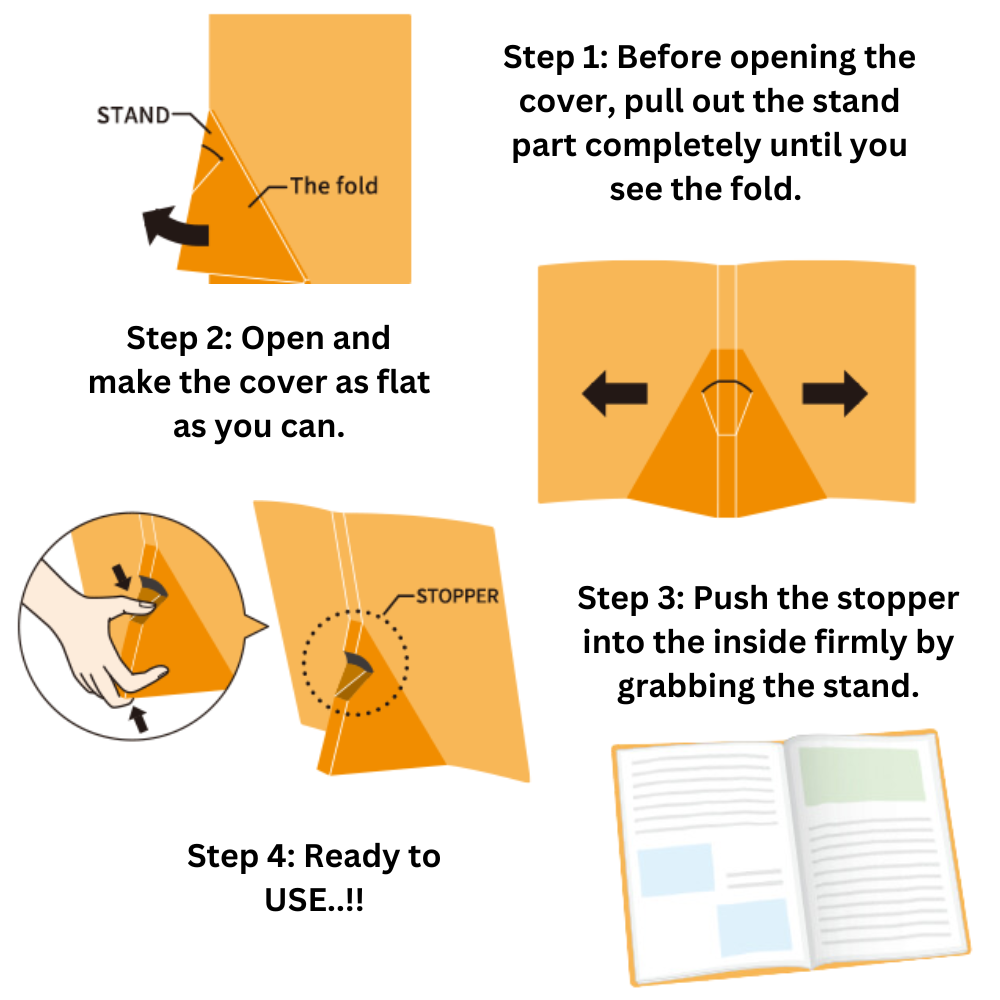 STAND

The fold

Step 1: Before opening the cover, pull out the stand part completely until you see the fold.

Step 2: Open and make the cover as flat as you can.

STOPPER

Step 3: Push the stopper into the inside firmly by grabbing the stand.

Step 4: Ready to USE..!!