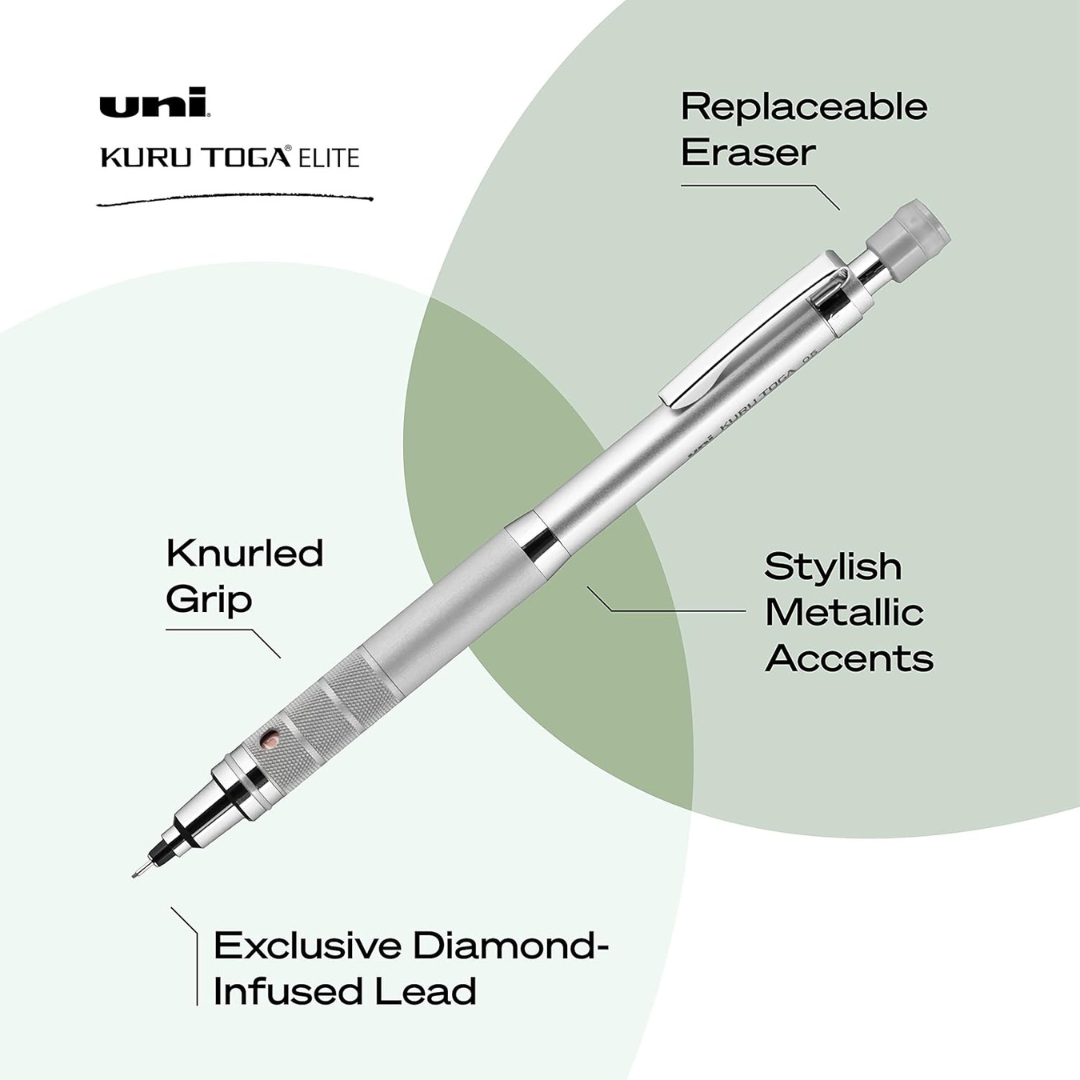 uni
KURU TOGA® ELITE

Replaceable Eraser

uni KURU TOGA 0.5

Knurled Grip

Stylish Metallic Accents

Exclusive Diamond-Infused Lead