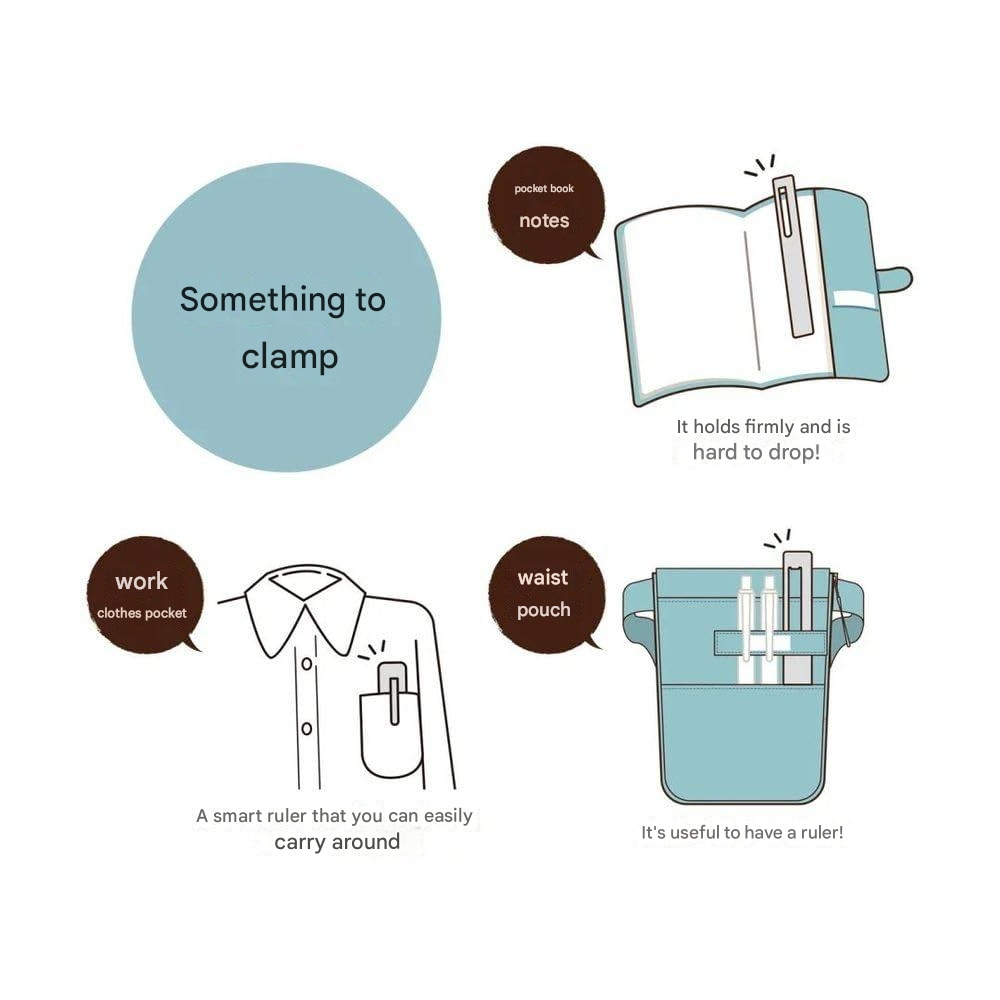 Something to clamp

pocket book
notes

It holds firmly and is hard to drop!

work
clothes pocket

A smart ruler that you can easily carry around

waist
pouch

It's useful to have a ruler!