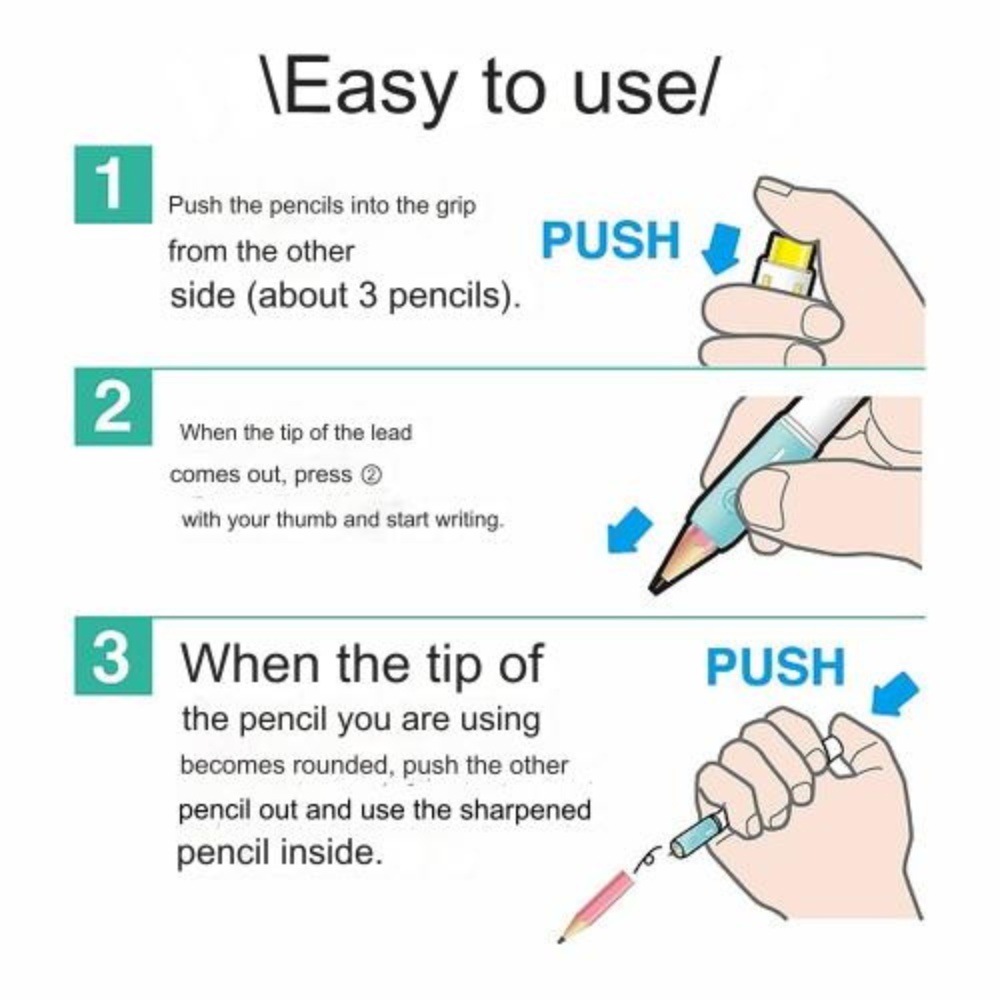 \Easy to use/

1 Push the pencils into the grip from the other side (about 3 pencils).

PUSH

2 When the tip of the lead comes out, press ② with your thumb and start writing.

3 When the tip of the pencil you are using becomes rounded, push the other pencil out and use the sharpened pencil inside.

PUSH