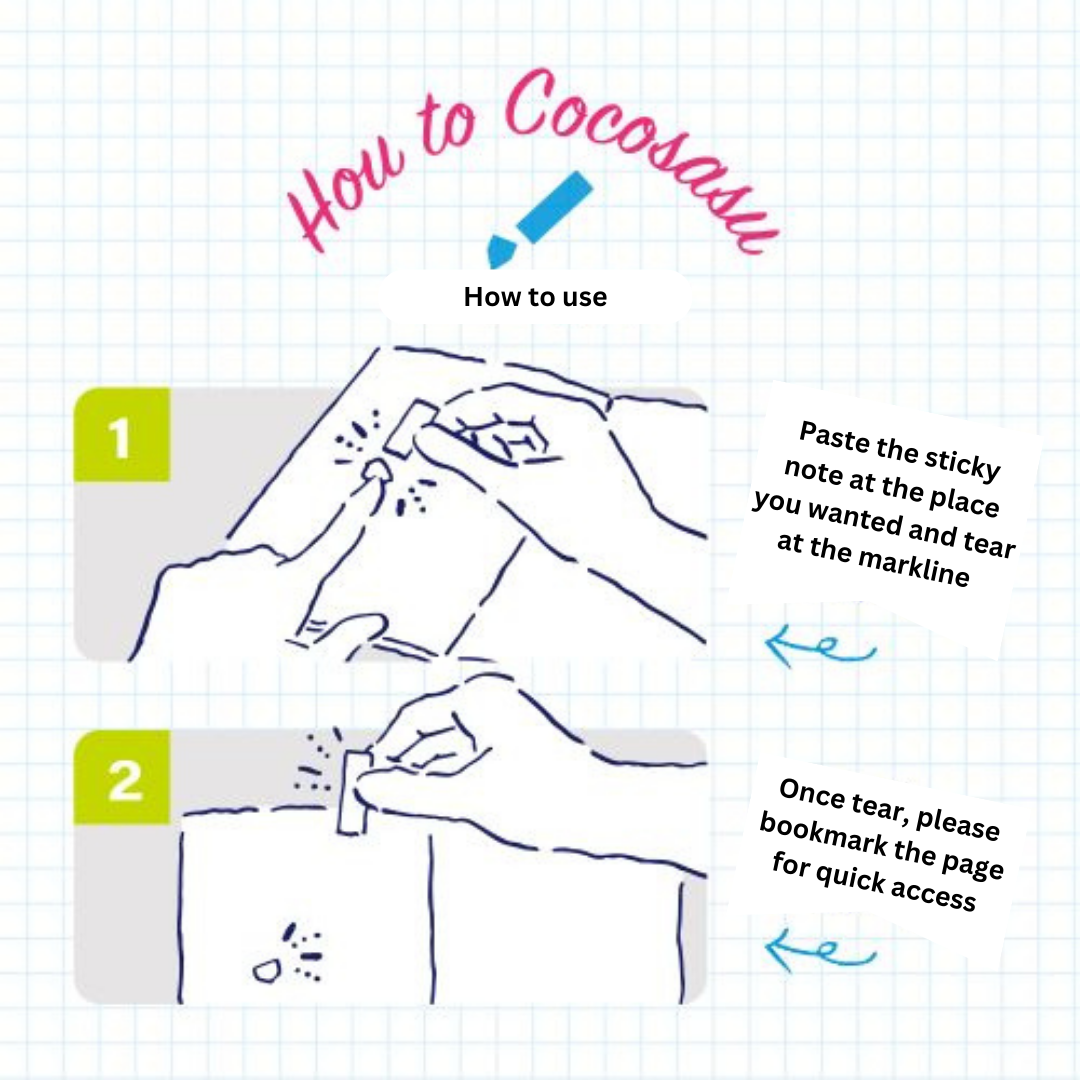 How to Cocosasu

How to use

1

Paste the sticky note at the place you wanted and tear at the markline

2

Once tear, please bookmark the page for quick access