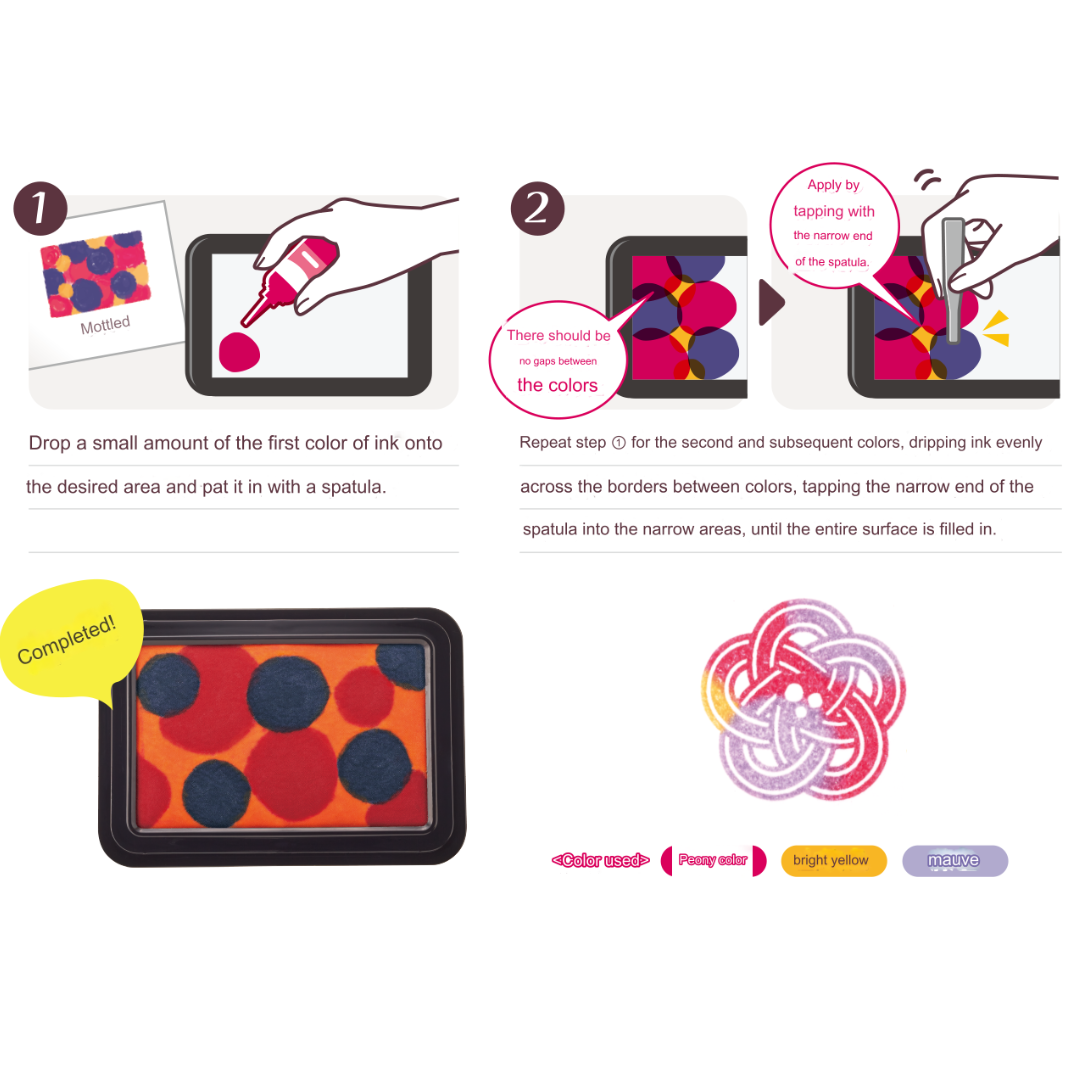 1

Mottled

Drop a small amount of the first color of ink onto the desired area and pat it in with a spatula.

2

There should be no gaps between the colors

Apply by tapping with the narrow end of the spatula.

Repeat step ① for the second and subsequent colors, dripping ink evenly across the borders between colors, tapping the narrow end of the spatula into the narrow areas, until the entire surface is filled in.

Completed!

<Color used> Peony color bright yellow mauve