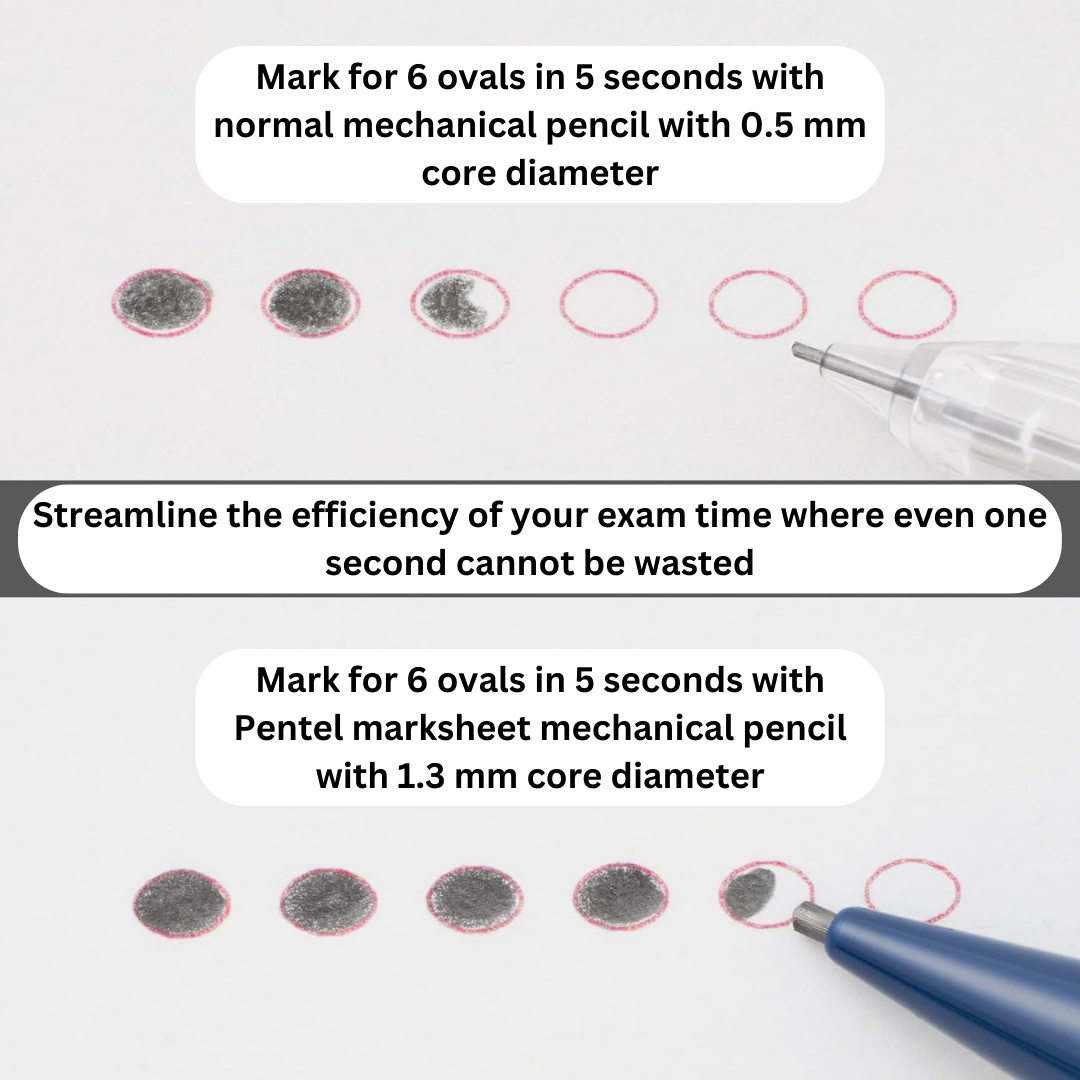 Mark for 6 ovals in 5 seconds with normal mechanical pencil with 0.5 mm core diameter

Streamline the efficiency of your exam time where even one second cannot be wasted

Mark for 6 ovals in 5 seconds with Pentel marksheet mechanical pencil with 1.3 mm core diameter