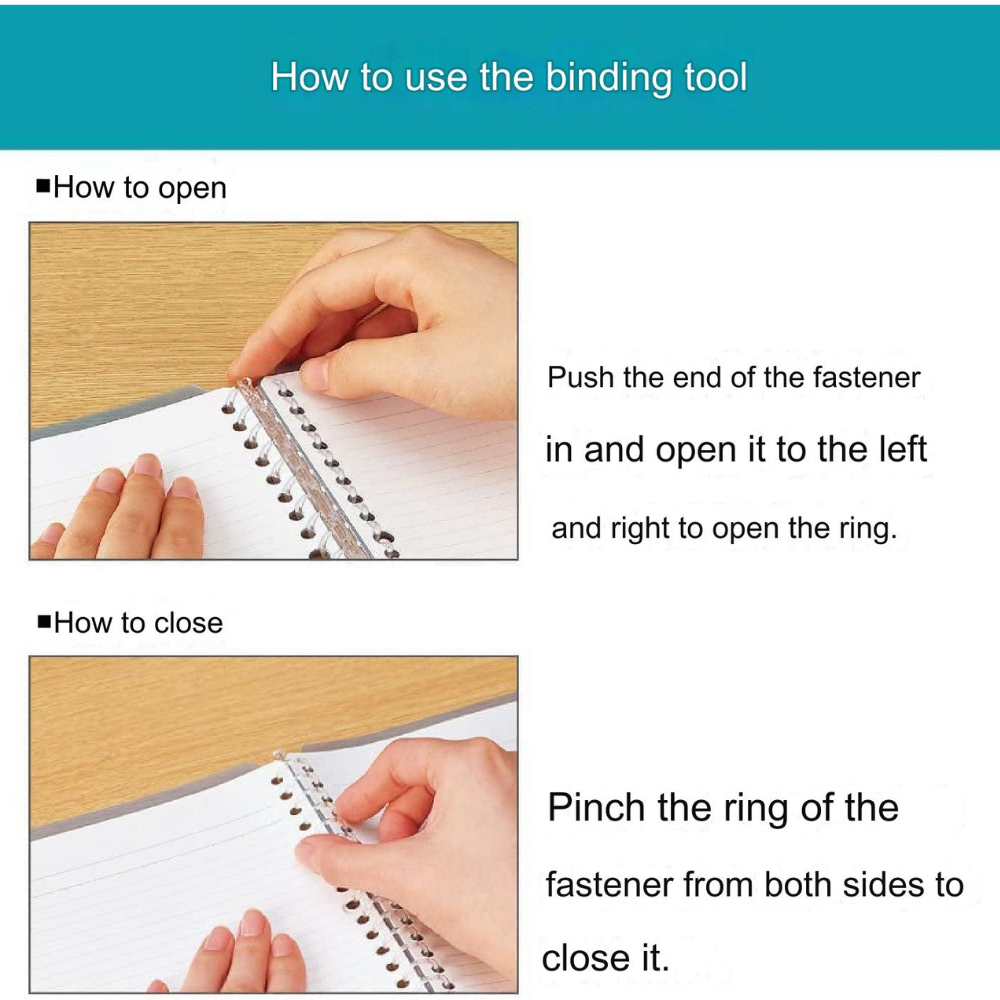 How to use the binding tool

■How to open

Push the end of the fastener in and open it to the left and right to open the ring.

■How to close

Pinch the ring of the fastener from both sides to close it.